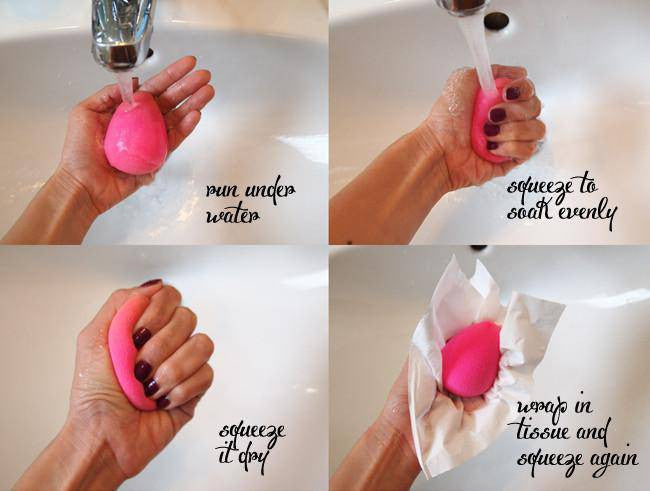 run under water

squeeze to soak evenly

squeeze it dry

wrap in tissue and squeeze again