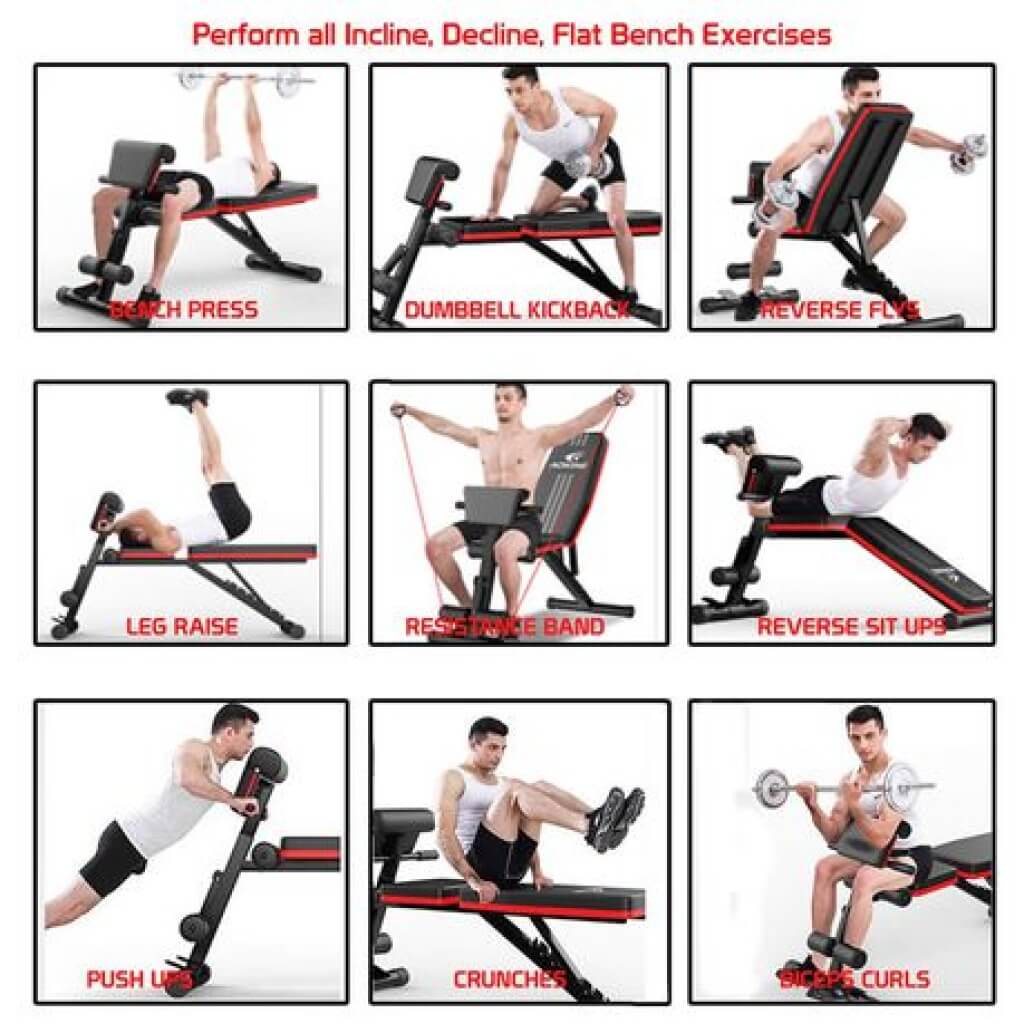 Perform all Incline, Decline, Flat Bench Exercises

BENCH PRESS

DUMBBELL KICKBACK

REVERSE FLYS

LEG RAISE

RESISTANCE BAND

REVERSE SIT UPS

PUSH UPS

CRUNCHES

BICEPS CURLS